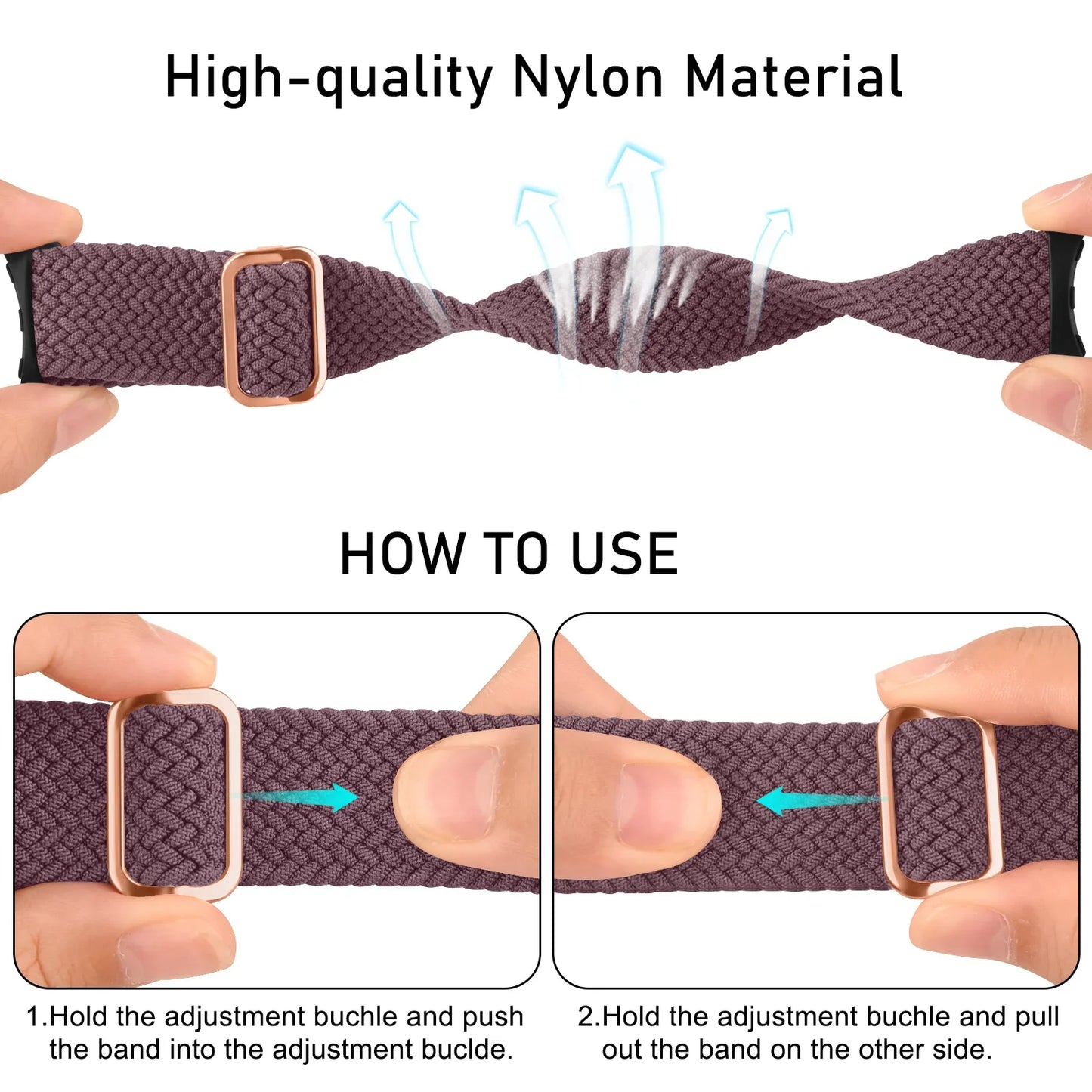 High-quality Nylon Material

HOW TO USE

1.Hold the adjustment buchle and push the band into the adjustment buclde.

2.Hold the adjustment buchle and pull out the band on the other side.